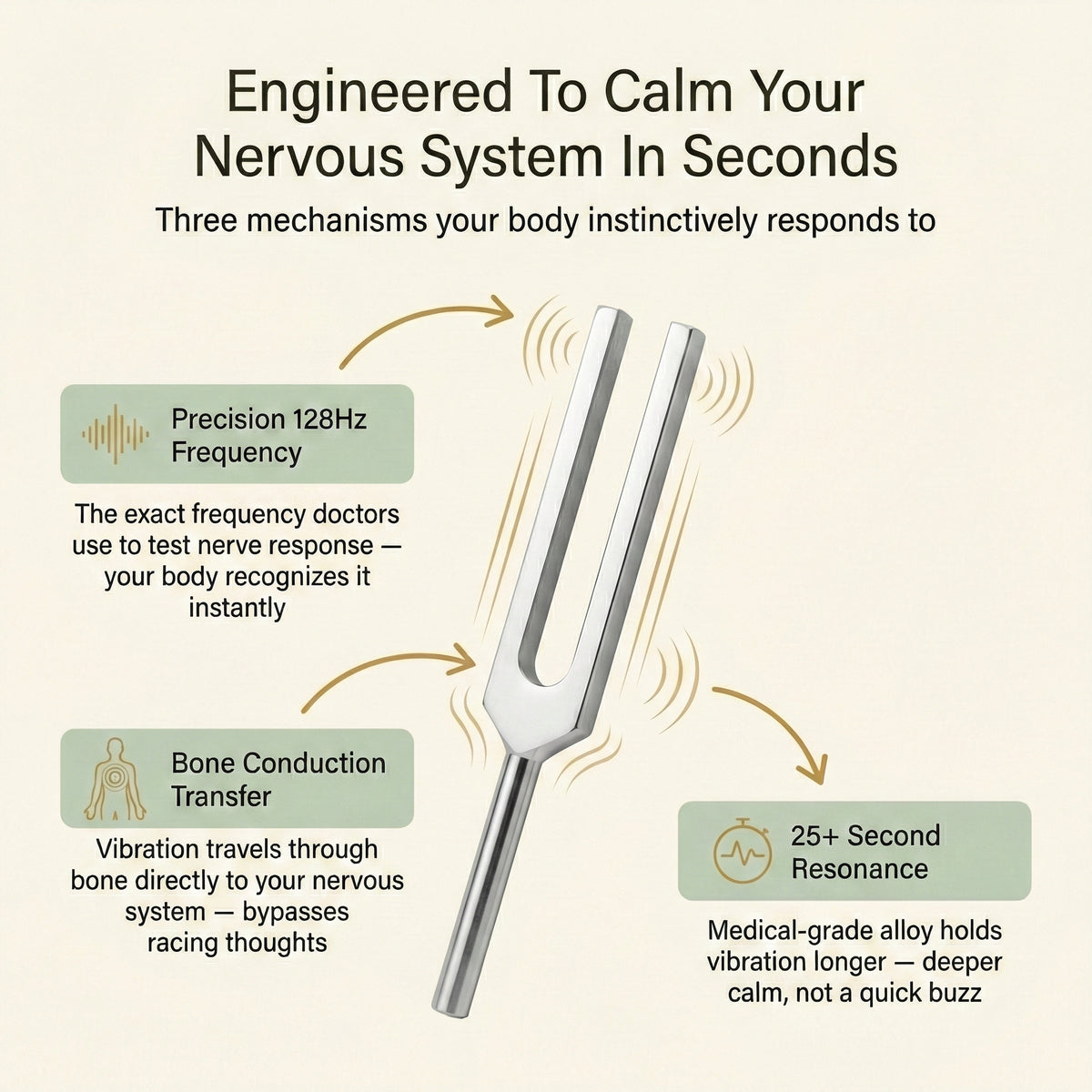 Engineered To Calm Your Nervous System In Seconds

Three mechanisms your body instinctively responds to

Precision 128Hz Frequency

The exact frequency doctors use to test nerve response — your body recognizes it instantly

Bone Conduction Transfer

Vibration travels through bone directly to your nervous system — bypasses racing thoughts

25+ Second Resonance

Medical-grade alloy holds vibration longer — deeper calm, not a quick buzz